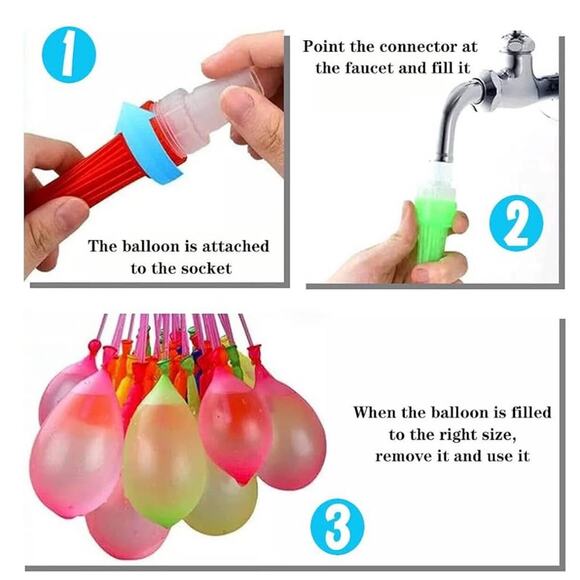 1

The balloon is attached to the socket

Point the connector at the faucet and fill it

2

When the balloon is filled to the right size, remove it and use it

3